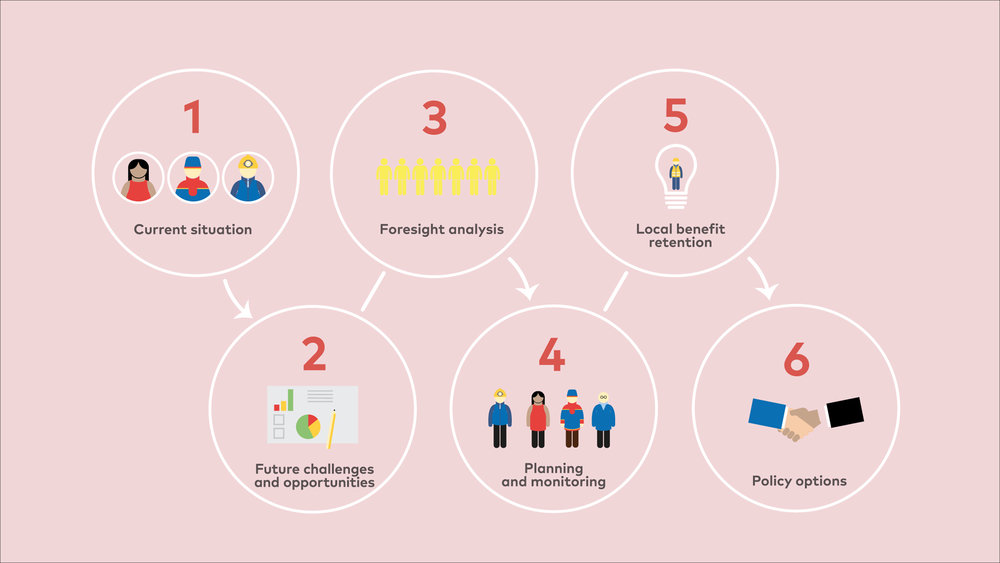 1

Current situation

2

Future challenges and opportunities

3

Foresight analysis

4

Planning and monitoring

5

Local benefit retention

6

Policy options